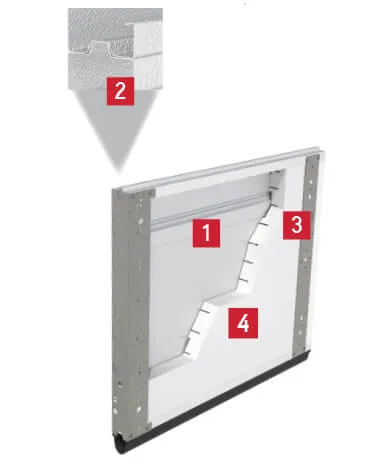 2
1
3
4